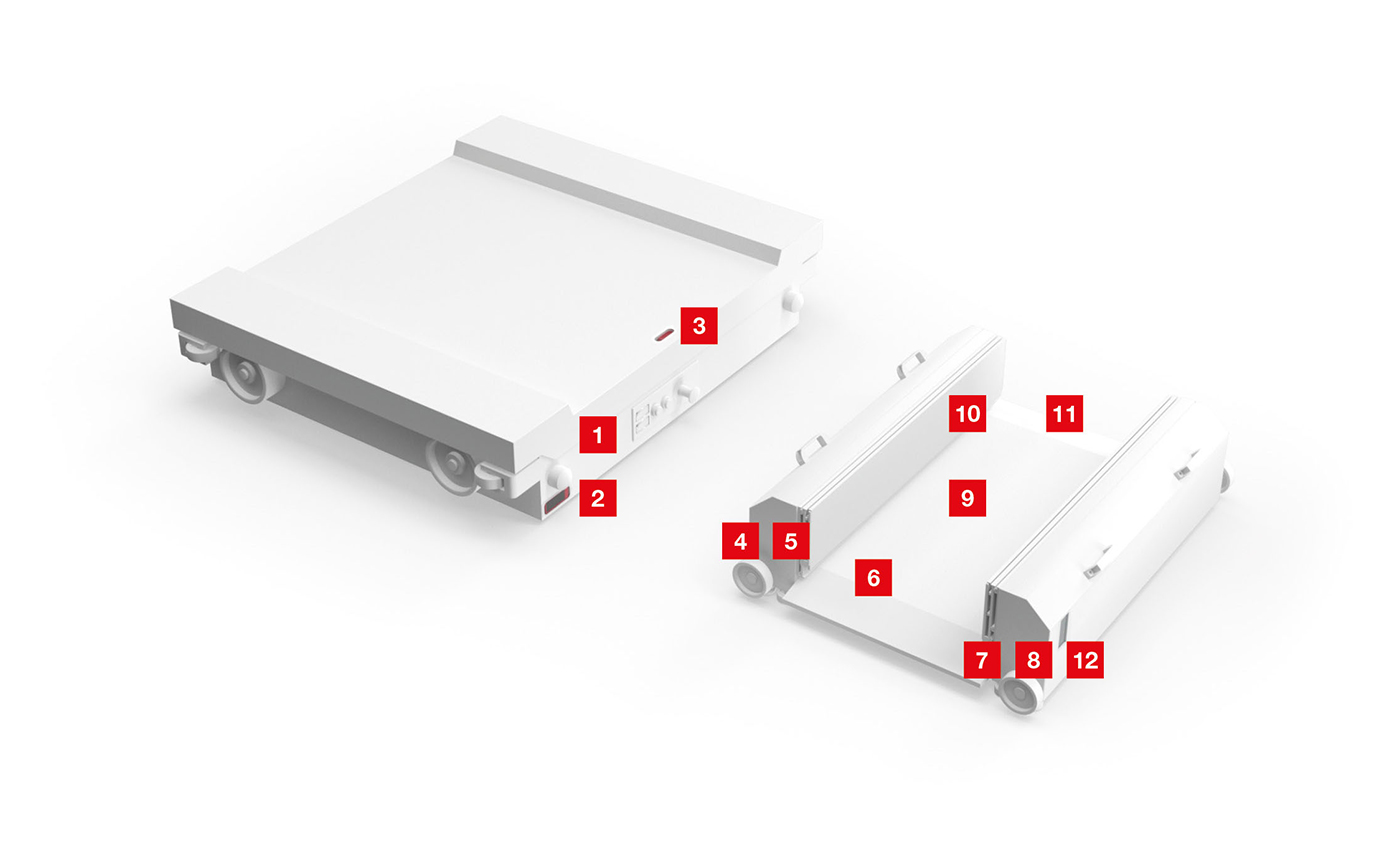 3
1
2
10
11
9
4
5
6
7
8
12